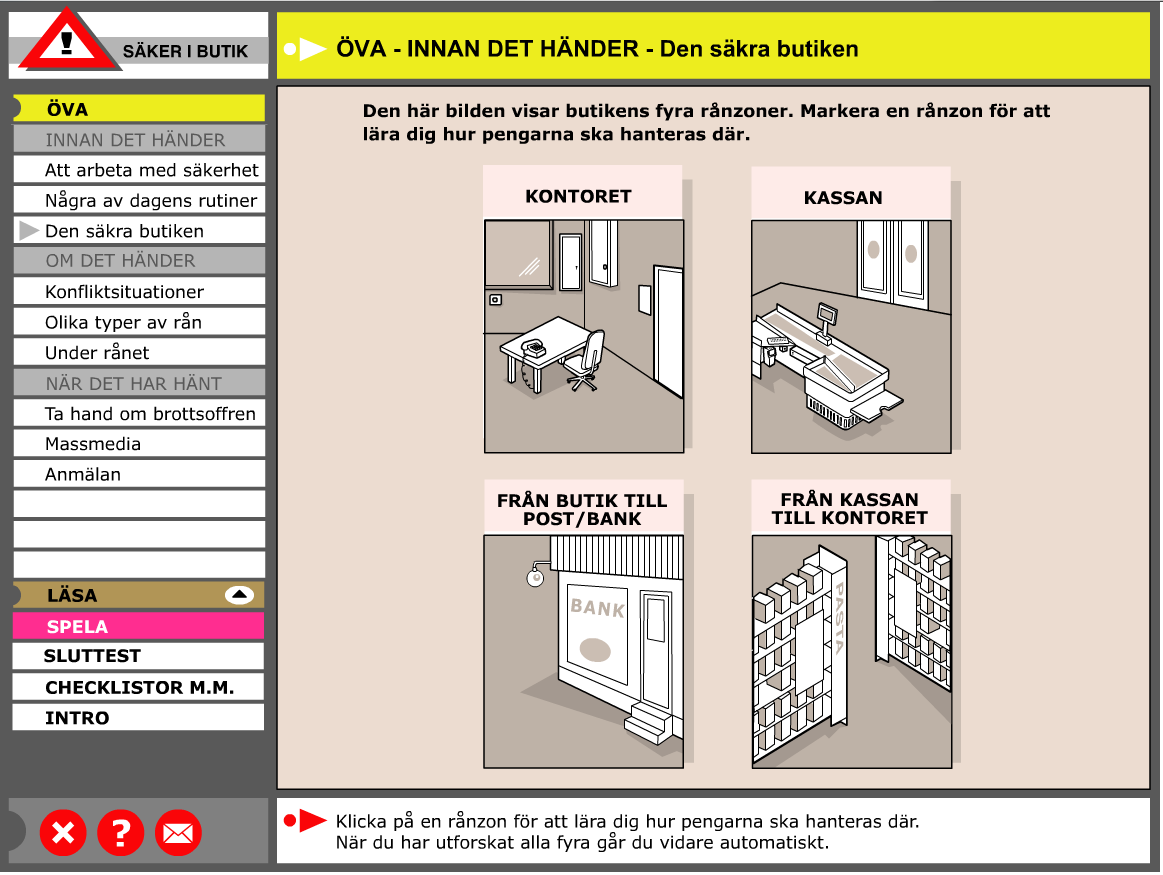 SÄKER I BUTIK

ÖVA - INNAN DET HÄNDER - Den säkra butiken

ÖVA
INNAN DET HÄNDER
Att arbeta med säkerhet
Några av dagens rutiner
Den säkra butiken
OM DET HÄNDER
Konfliktsituationer
Olika typer av rån
Under rånet
NÄR DET HAR HÄNT
Ta hand om brottsoffren
Massmedia
Anmälan

LÄSA
SPELA
SLUTTEST
CHECKLISTOR M.M.
INTRO

Den här bilden visar butikens fyra rånzoner. Markera en rånzon för att lära dig hur pengarna ska hanteras där.

KONTORET

KASSAN

FRÅN BUTIK TILL POST/BANK

BANK

FRÅN KASSAN TILL KONTORET

PASTA

Klicka på en rånzon för att lära dig hur pengarna ska hanteras där.
När du har utforskat alla fyra går du vidare automatiskt.